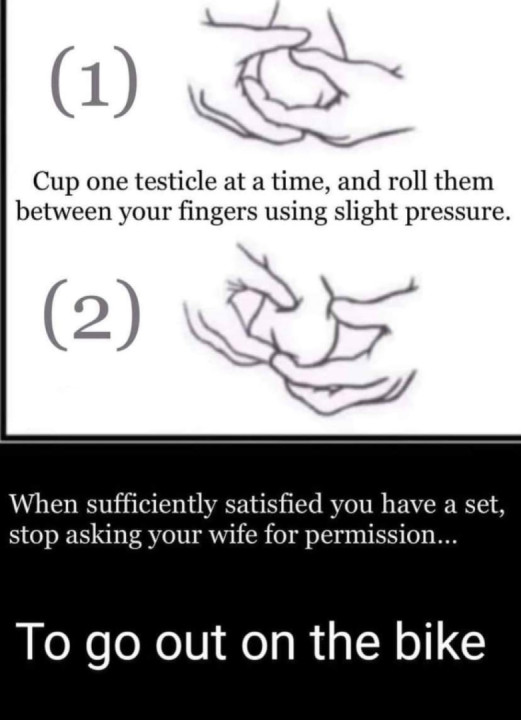 (1)

Cup one testicle at a time, and roll them between your fingers using slight pressure.

(2)

When sufficiently satisfied you have a set, stop asking your wife for permission...

To go out on the bike