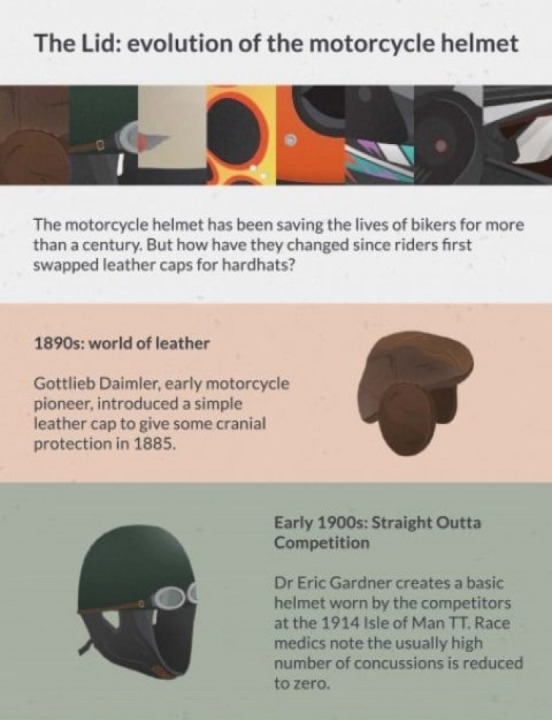 The Lid: evolution of the motorcycle helmet

The motorcycle helmet has been saving the lives of bikers for more than a century. But how have they changed since riders first swapped leather caps for hardhats?

1890s: world of leather

Gottlieb Daimler, early motorcycle pioneer, introduced a simple leather cap to give some cranial protection in 1885.

Early 1900s: Straight Outta Competition

Dr Eric Gardner creates a basic helmet worn by the competitors at the 1914 Isle of Man TT. Race medics note the usually high number of concussions is reduced to zero.