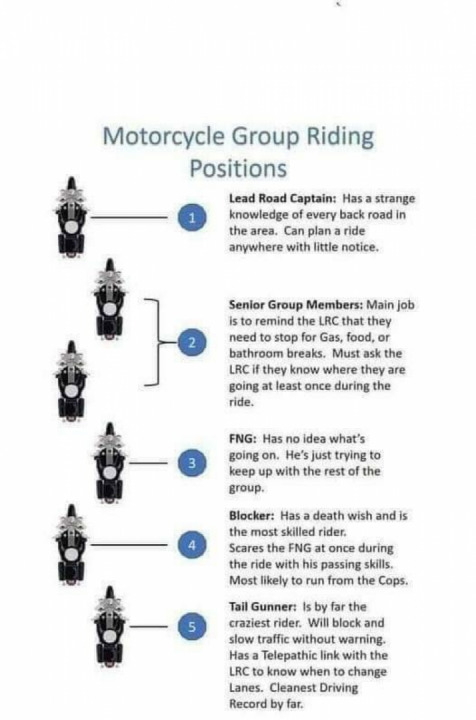 Motorcycle Group Riding Positions

1

Lead Road Captain: Has a strange knowledge of every back road in the area. Can plan a ride anywhere with little notice.

2

Senior Group Members: Main job is to remind the LRC that they need to stop for Gas, food, or bathroom breaks. Must ask the LRC if they know where they are going at least once during the ride.

3

FNG: Has no idea what's going on. He's just trying to keep up with the rest of the group.

4

Blocker: Has a death wish and is the most skilled rider. Scares the FNG at once during the ride with his passing skills. Most likely to run from the Cops.

5

Tail Gunner: Is by far the craziest rider. Will block and slow traffic without warning. Has a Telepathic link with the LRC to know when to change Lanes. Cleanest Driving Record by far.